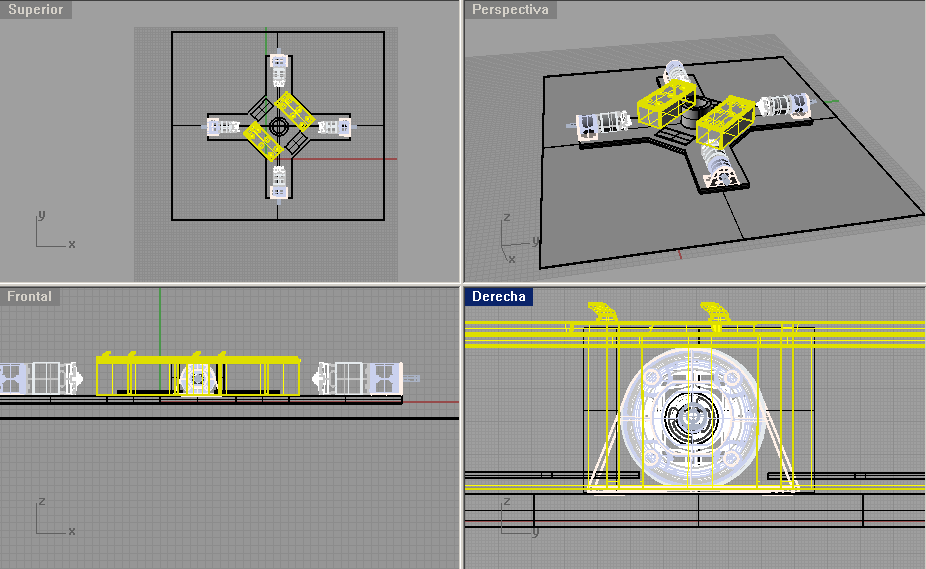 Superior

y
x

Perspectiva

z
y
x

Frontal

z
x

Derecha

z
y